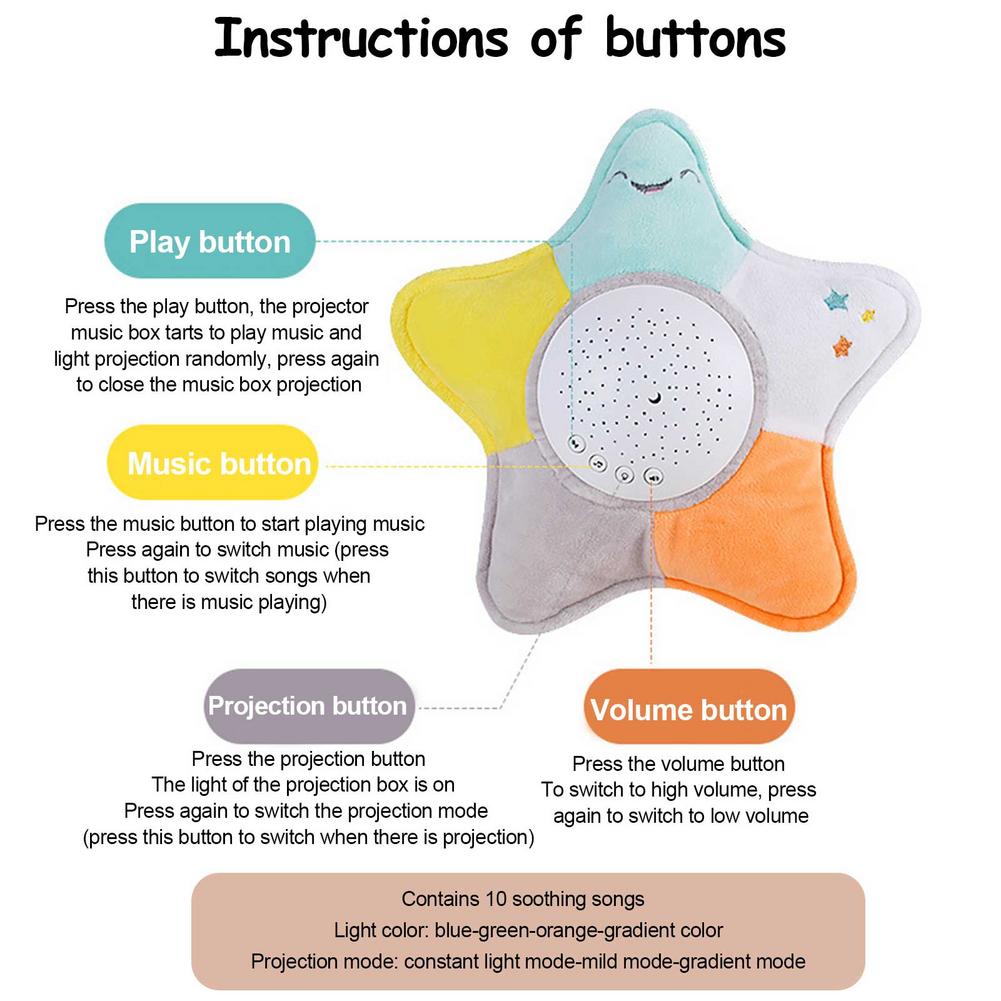 Instructions of buttons

Play button

Press the play button, the projector music box tarts to play music and light projection randomly, press again to close the music box projection

Music button

Press the music button to start playing music Press again to switch music (press this button to switch songs when there is music playing)

Projection button

Press the projection button The light of the projection box is on Press again to switch the projection mode (press this button to switch when there is projection)

Volume button

Press the volume button To switch to high volume, press again to switch to low volume

Contains 10 soothing songs
Light color: blue-green-orange-gradient color
Projection mode: constant light mode-mild mode-gradient mode